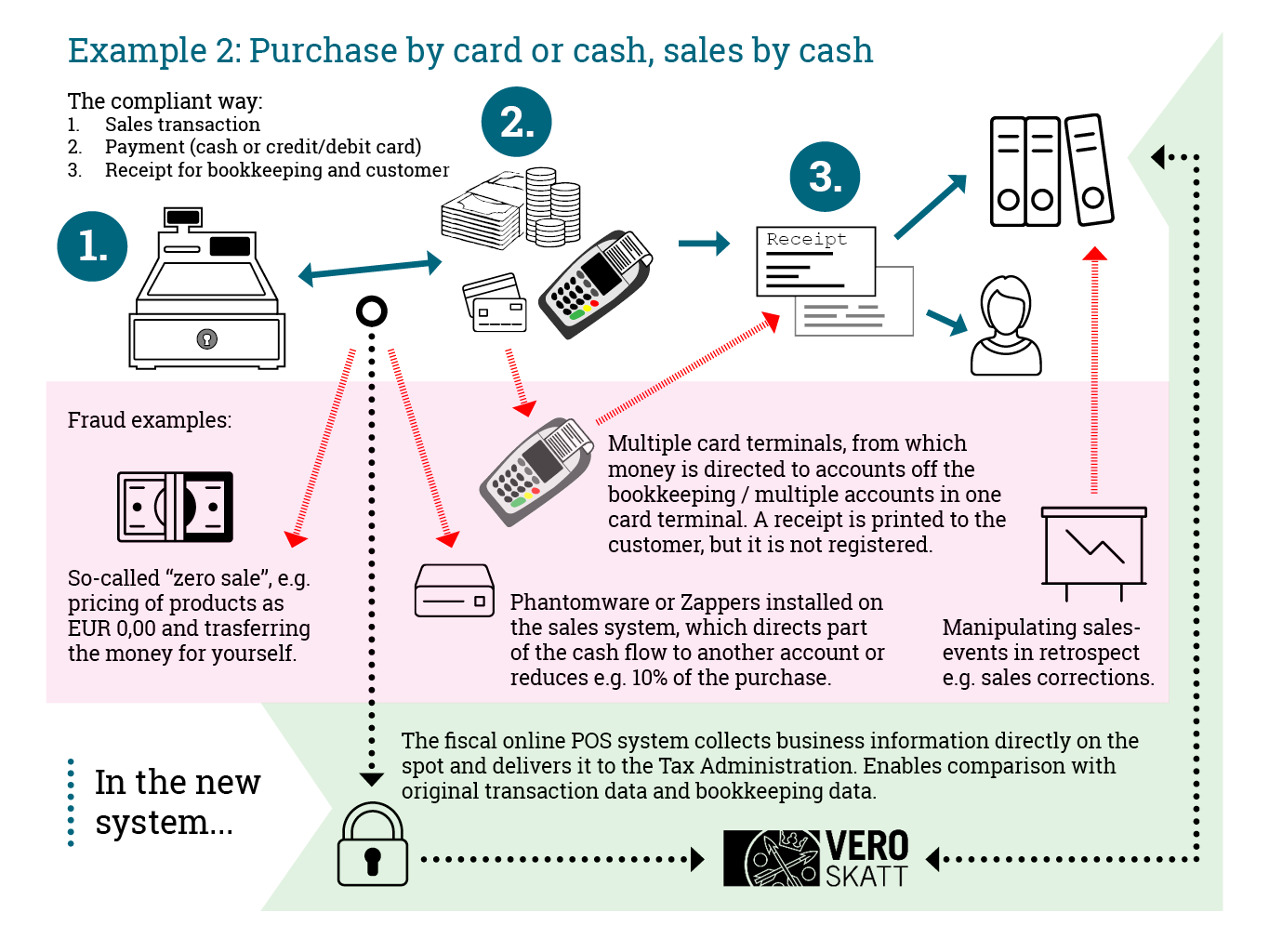 Example 2: Purchase by card or cash, sales by cash

The compliant way:
1. Sales transaction
2. Payment (cash or credit/debit card)
3. Receipt for bookkeeping and customer

1.

2.

3.

Receipt

Fraud examples:

So-called “zero sale”, e.g. pricing of products as EUR 0,00 and trasferring the money for yourself.

Multiple card terminals, from which money is directed to accounts off the bookkeeping / multiple accounts in one card terminal. A receipt is printed to the customer, but it is not registered.

Phantomware or Zappers installed on the sales system, which directs part of the cash flow to another account or reduces e.g. 10% of the purchase.

Manipulating sales-events in retrospect e.g. sales corrections.

In the new system...

The fiscal online POS system collects business information directly on the spot and delivers it to the Tax Administration. Enables comparison with original transaction data and bookkeeping data.

VERO SKATT